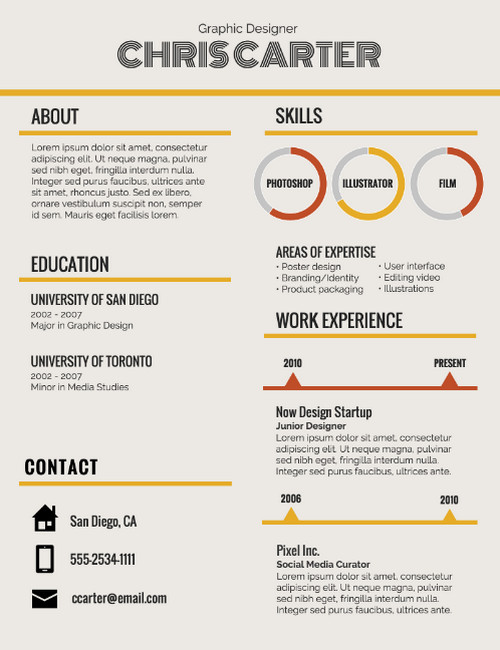 Graphic Designer
CHRIS CARTER

ABOUT

Lorem ipsum dolor sit amet, consectetur adipiscing elit. Ut neque magna, pulvinar sed nibh eget, fringilla interdum nulla. Integer sed purus faucibus, ultrices ante sit amet, rhoncus justo. Sed ex libero, ornare vestibulum suscipit non, semper id sem. Mauris eget facilisis lorem.

EDUCATION

UNIVERSITY OF SAN DIEGO
2002 - 2007
Major in Graphic Design

UNIVERSITY OF TORONTO
2002 - 2007
Minor in Media Studies

CONTACT

San Diego, CA

555-2534-1111

ccarter@email.com

SKILLS

PHOTOSHOP

ILLUSTRATOR

FILM

AREAS OF EXPERTISE
• Poster design
• Branding/Identity
• Product packaging
• User interface
• Editing video
• Illustrations

WORK EXPERIENCE

2010

PRESENT

Now Design Startup
Junior Designer
Lorem ipsum dolor sit amet, consectetur adipiscing elit. Ut neque magna, pulvinar sed nibh eget, fringilla interdum nulla. Integer sed purus faucibus, ultrices ante.

2006

2010

Pixel Inc.
Social Media Curator
Lorem ipsum dolor sit amet, consectetur adipiscing elit. Ut neque magna, pulvinar sed nibh eget, fringilla interdum nulla. Integer sed purus faucibus, ultrices ante.